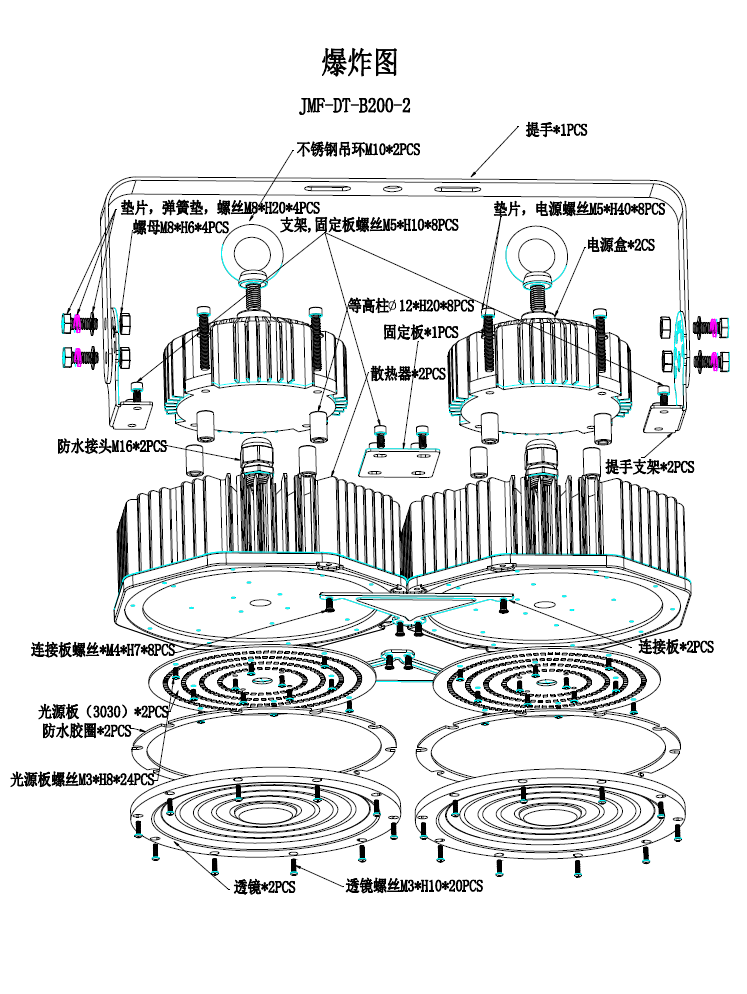 爆炸图

JMF-DT-B200-2

提手*1PCS

不锈钢吊环M10*2PCS

垫片，弹簧垫，螺丝M8*H20*4PCS
螺母M8*H6*4PCS

支架,固定板螺丝M5*H10*8PCS

垫片，电源螺丝M5*H40*8PCS

电源盒*2CS

等高柱∅12*H20*8PCS

固定板*1PCS

散热器*2PCS

防水接头M16*2PCS

提手支架*2PCS

连接板螺丝*M4*H7*8PCS

连接板*2PCS

光源板（3030）*2PCS
防水胶圈*2PCS

光源板螺丝M3*H8*24PCS

透镜*2PCS

透镜螺丝M3*H10*20PCS